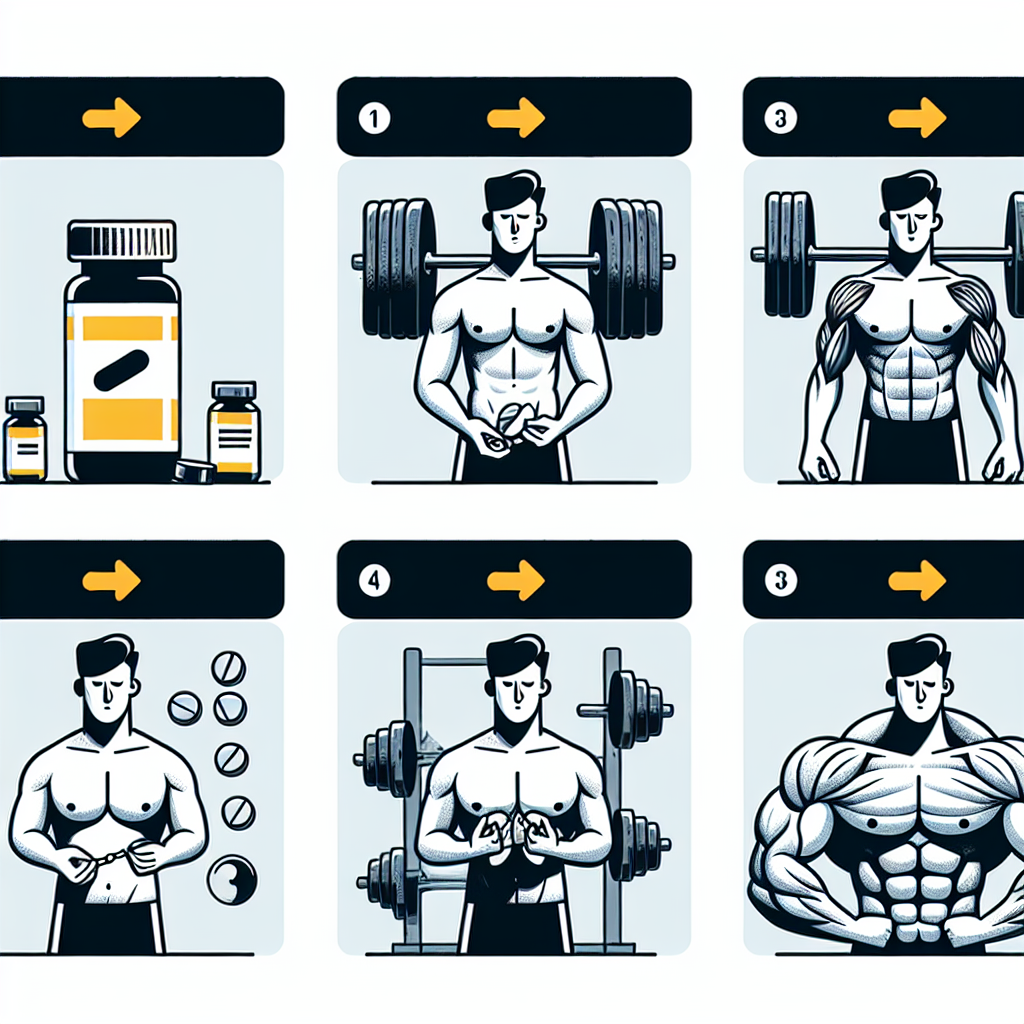 1

3

4

3